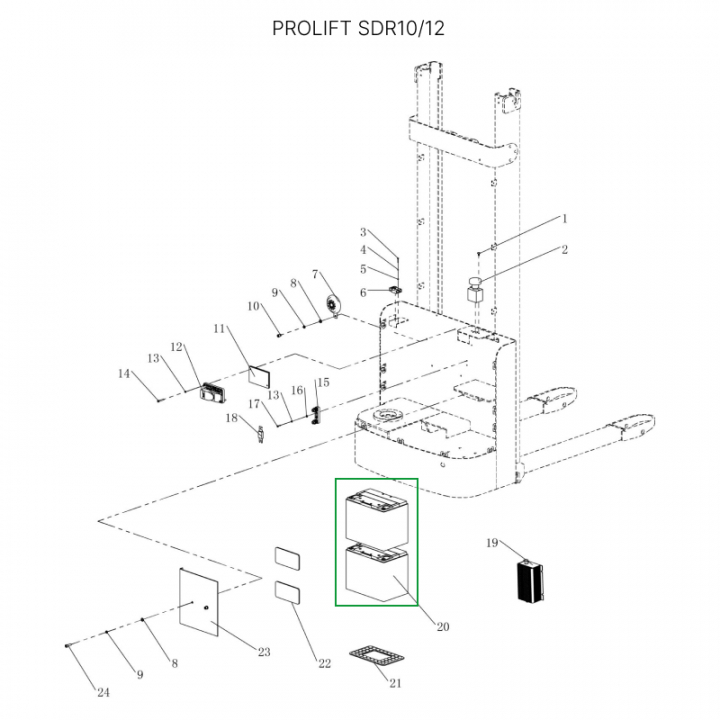 PROLIFT SDR10/12

1
2
3
4
5
6
7
8
9
10
11
12
13
14
13
16
15
17
18
19
20
21
22
23
8
9
24